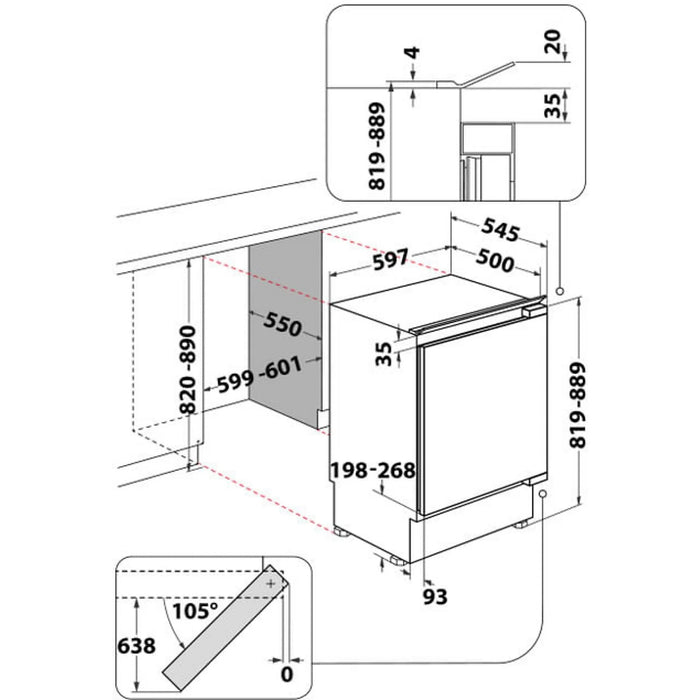 4
20
35
819-889
545
597
500
550
35
820-890
599-601
819-889
198-268
93
105°
638
0