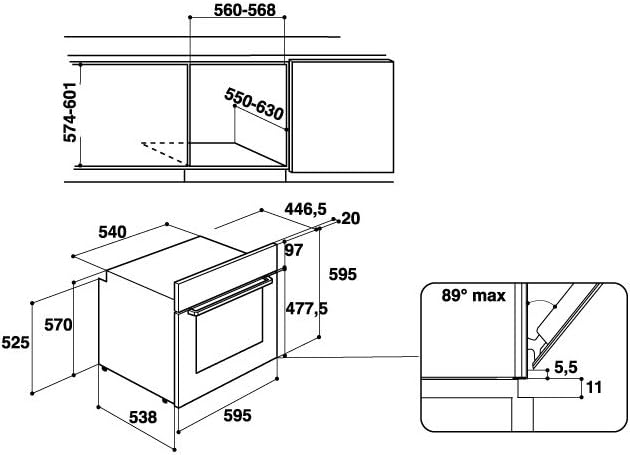 560-568

574-601

550-630

540

446,5

20

97

595

477,5

570

525

538

595

89° max

5,5

11